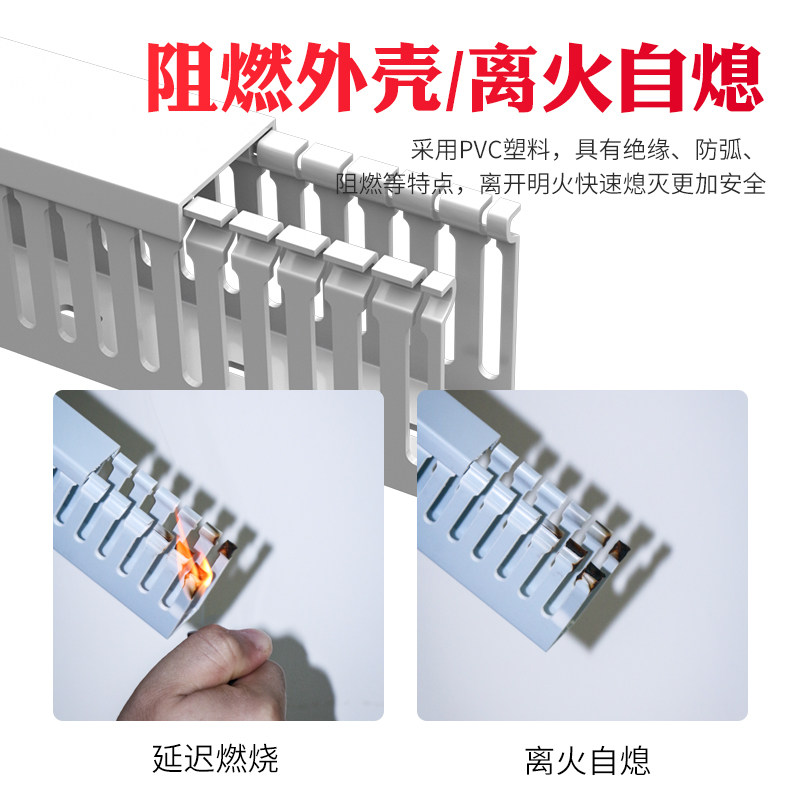 阻燃外壳/离火自熄

采用PVC塑料，具有绝缘、防弧、阻燃等特点，离开明火快速熄灭更加安全

延迟燃烧

离火自熄