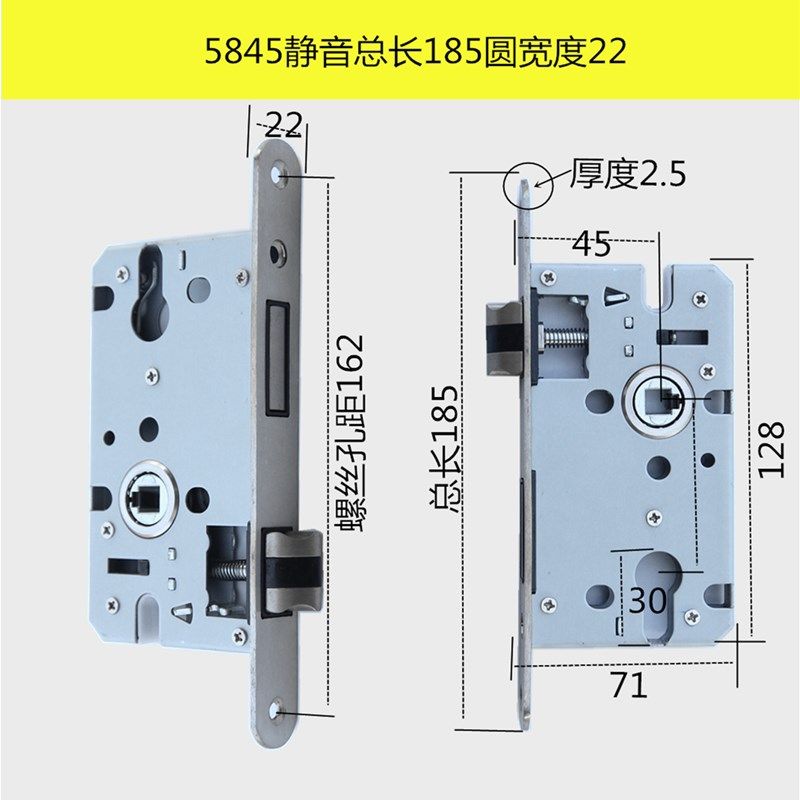 5845静音总长185圆宽度22

22

螺丝孔距162

厚度2.5

45

总长185

128

30

71