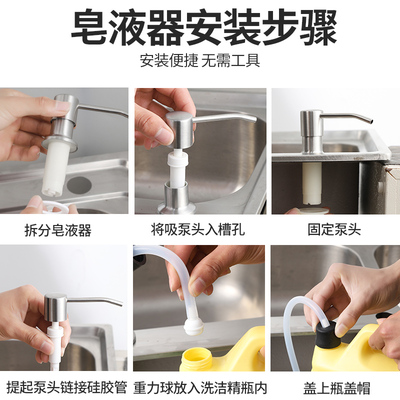 皂液器安装步骤

安装便捷 无需工具

拆分皂液器

将吸泵头入槽孔

固定泵头

提起泵头链接硅胶管

重力球放入洗洁精瓶内

盖上瓶盖帽