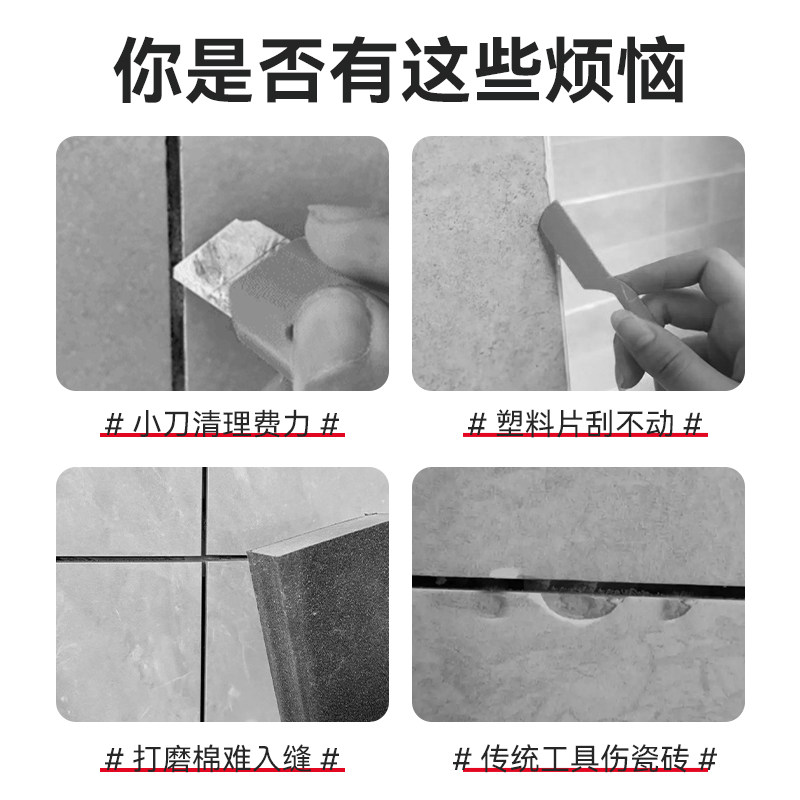 你是否有这些烦恼

# 小刀清理费力 #

# 塑料片刮不动 #

# 打磨棉难入缝 #

# 传统工具伤瓷砖 #