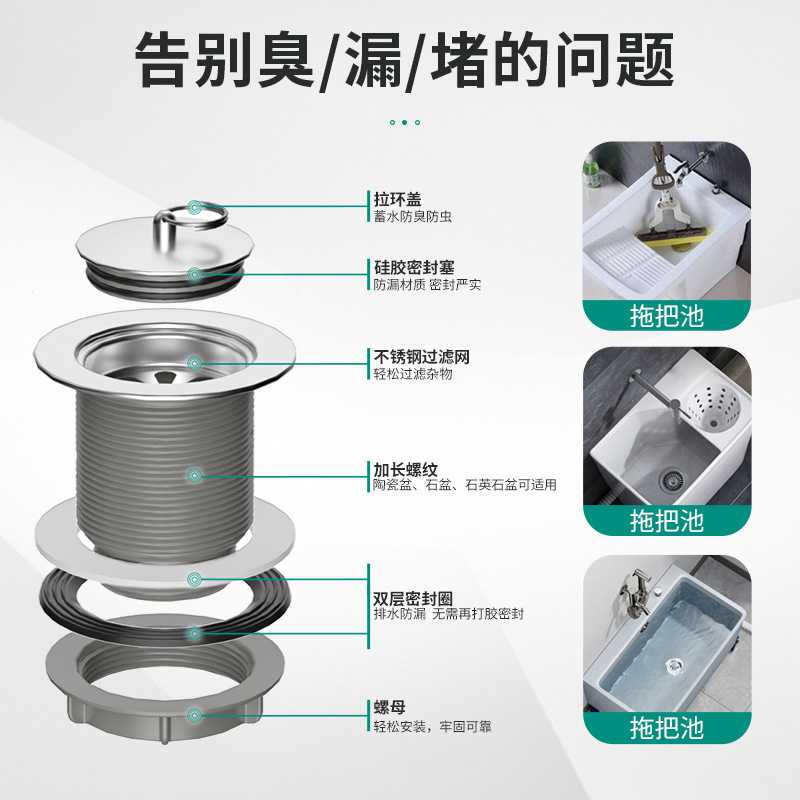 告别臭/漏/堵的问题

拉环盖
蓄水防臭防虫

硅胶密封塞
防漏材质 密封严实

不锈钢过滤网
轻松过滤杂物

加长螺纹
陶瓷盆、石盆、石英石盆可适用

双层密封圈
排水防漏 无需再打胶密封

螺母
轻松安装，牢固可靠

拖把池

拖把池

拖把池