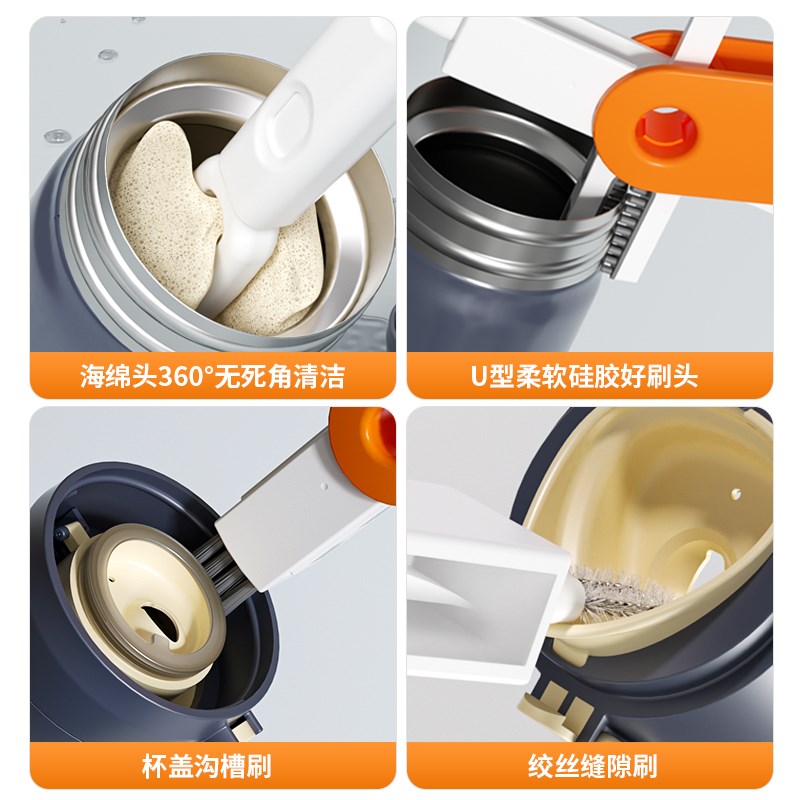 海绵头360°无死角清洁

U型柔软硅胶好刷头

杯盖沟槽刷

绞丝缝隙刷