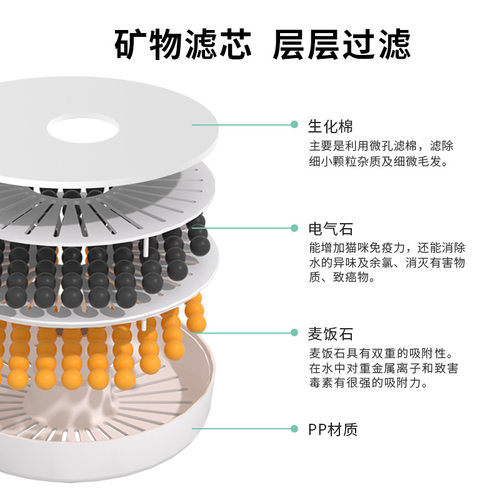 矿物滤芯 层层过滤

生化棉
主要是利用微孔滤棉，滤除细小颗粒杂质及细微毛发。

电气石
能增加猫咪免疫力，还能消除水的异味及余氯、消灭有害物质、致癌物。

麦饭石
麦饭石具有双重的吸附性。在水中对重金属离子和致害毒素有很强的吸附力。

PP材质