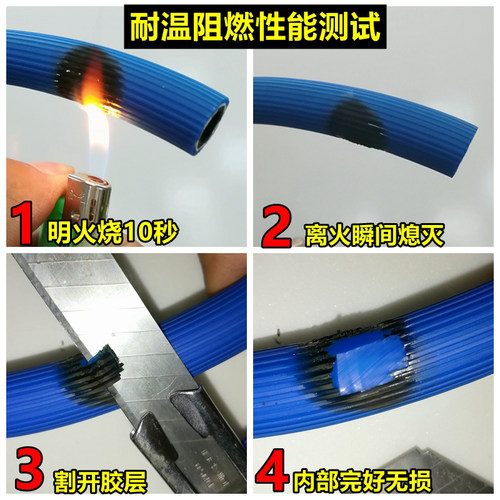 耐温阻燃性能测试

1 明火烧10秒

2 离火瞬间熄灭

3 割开胶层

4 内部完好无损