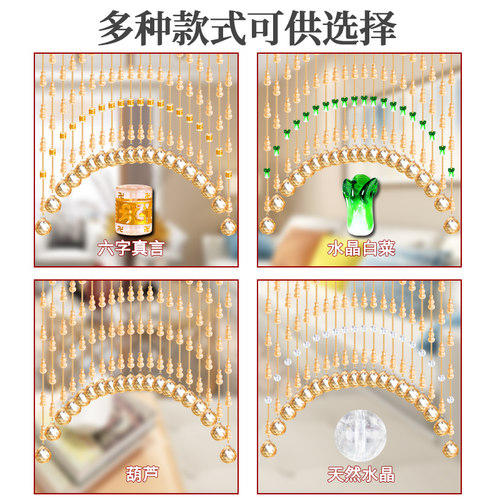 多种款式可供选择

六字真言

水晶白菜

葫芦

天然水晶