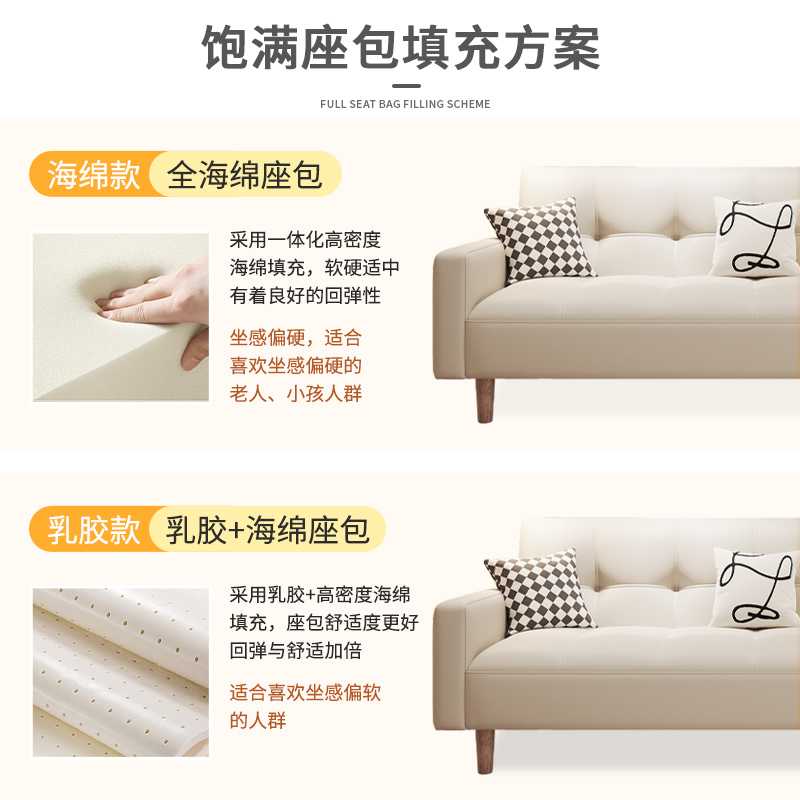 饱满座包填充方案

FULL SEAT BAG FILLING SCHEME

海绵款 全海绵座包

采用一体化高密度海绵填充，软硬适中有着良好的回弹性

坐感偏硬，适合喜欢坐感偏硬的老人、小孩人群

乳胶款 乳胶+海绵座包

采用乳胶+高密度海绵填充，座包舒适度更好回弹与舒适加倍

适合喜欢坐感偏软的人群