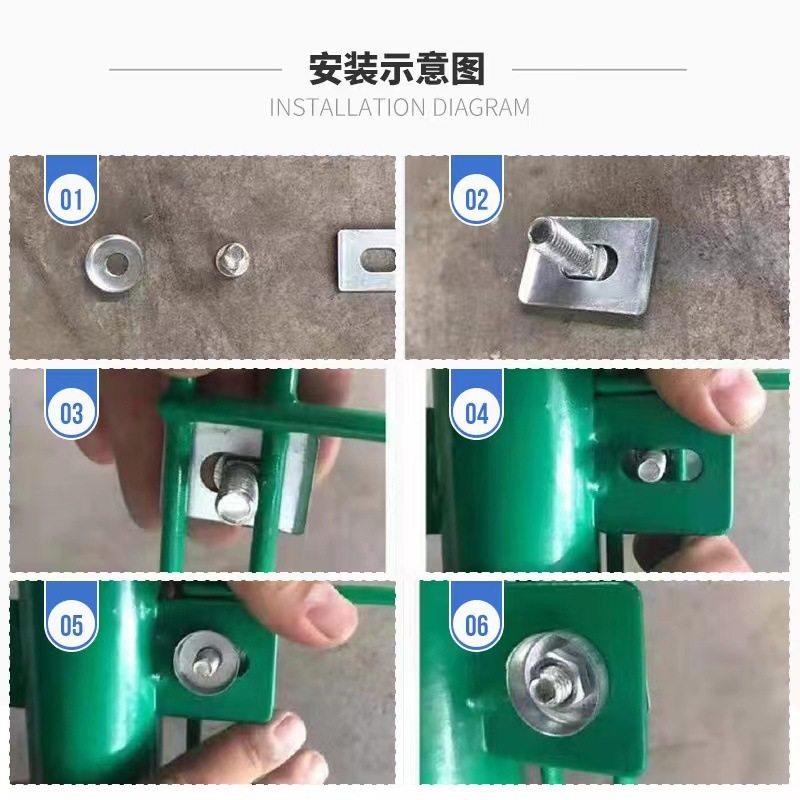 安装示意图
INSTALLATION DIAGRAM

01

02

03

04

05

06