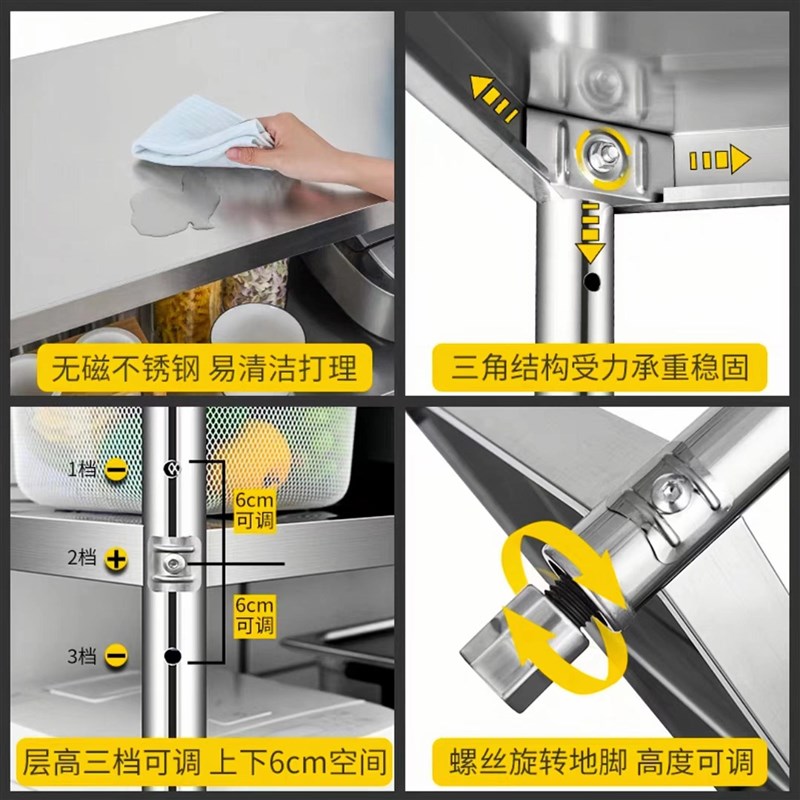 无磁不锈钢 易清洁打理

三角结构受力承重稳固

1档

2档

3档

6cm 可调

6cm 可调

层高三档可调 上下6cm空间

螺丝旋转地脚 高度可调