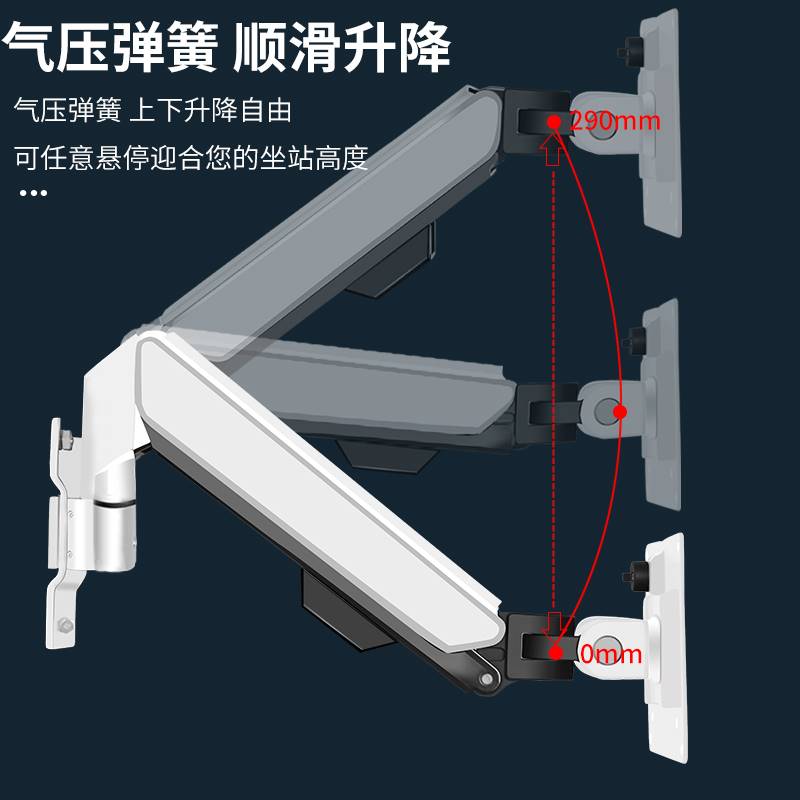 气压弹簧 顺滑升降

气压弹簧 上下升降自由

可任意悬停迎合您的坐站高度

...

290mm

0mm