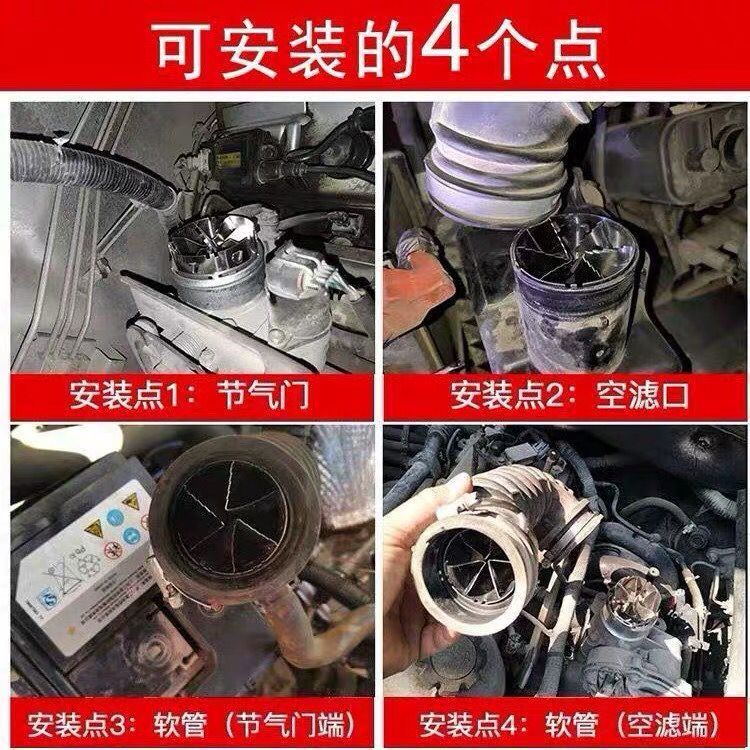 可安装的4个点

安装点1：节气门

安装点2：空滤口

安装点3：软管（节气门端）

安装点4：软管（空滤端）