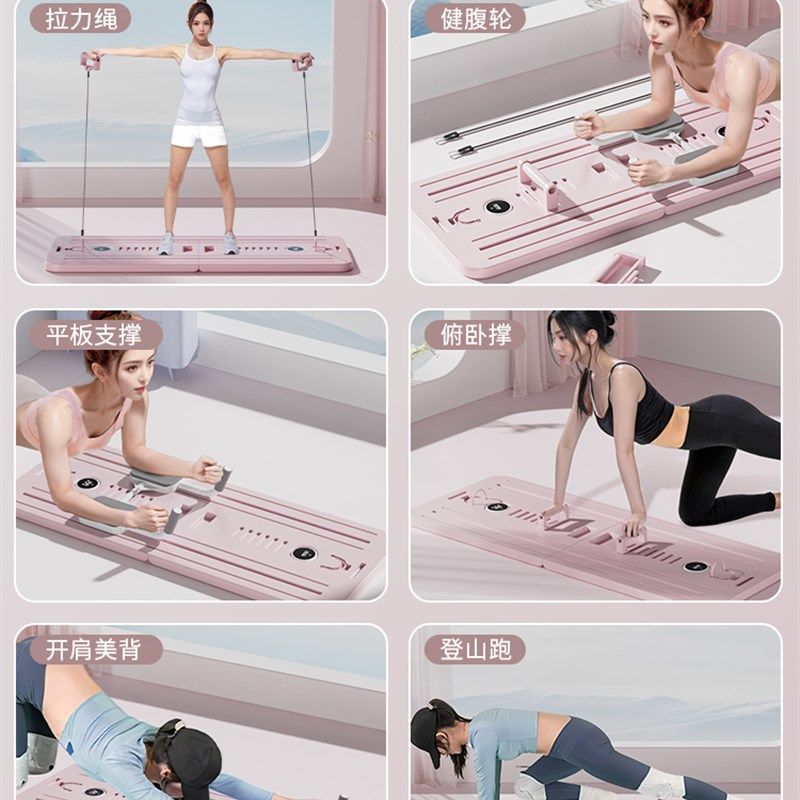 拉力绳

健腹轮

平板支撑

俯卧撑

开肩美背

登山跑