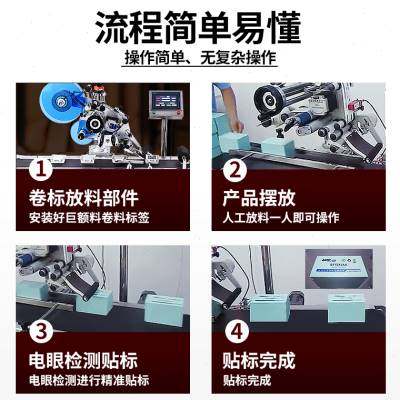 流程简单易懂

操作简单、无复杂操作

1

卷标放料部件

安装好巨额料卷料标签

2

产品摆放

人工放料一人即可操作

3

电眼检测贴标

电眼检测进行精准贴标

4

贴标完成

贴标完成