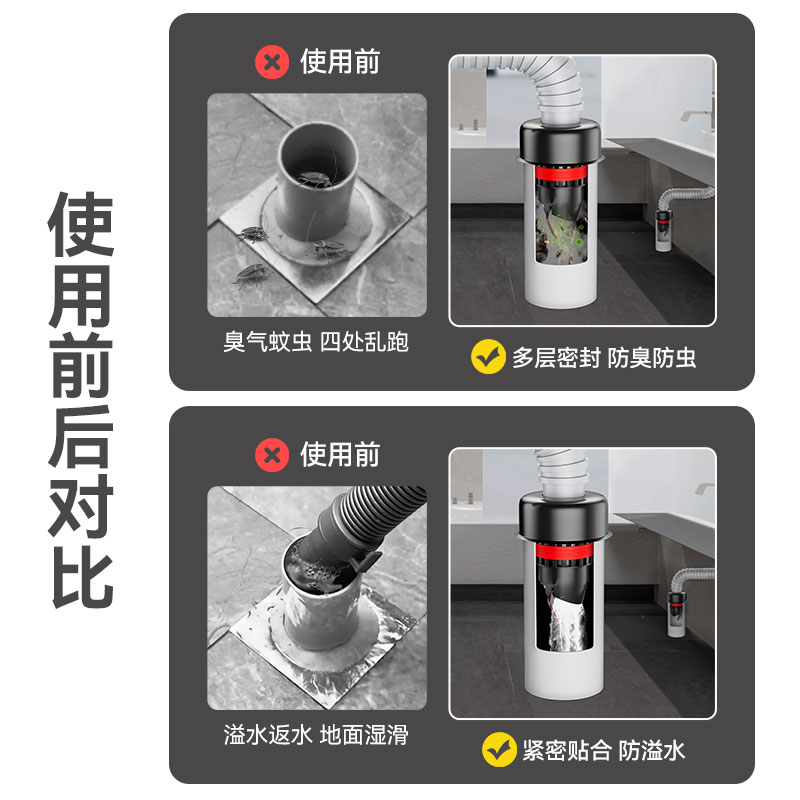 使用前后对比

使用前

臭气蚊虫 四处乱跑

多层密封 防臭防虫

使用前

溢水返水 地面湿滑

紧密贴合 防溢水