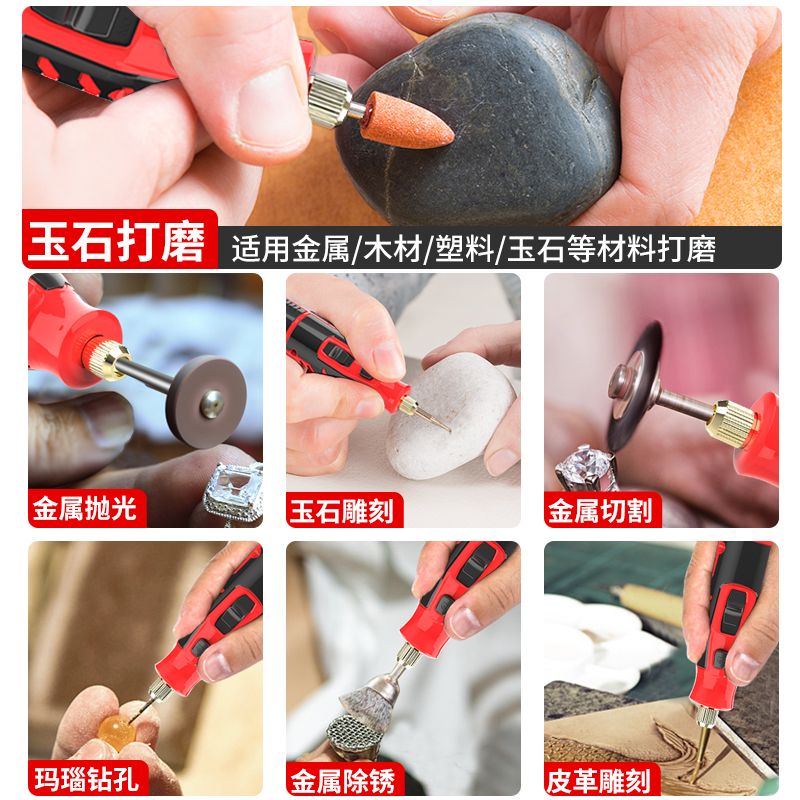 玉石打磨
适用金属/木材/塑料/玉石等材料打磨

金属抛光

玉石雕刻

金属切割

玛瑙钻孔

金属除锈

皮革雕刻