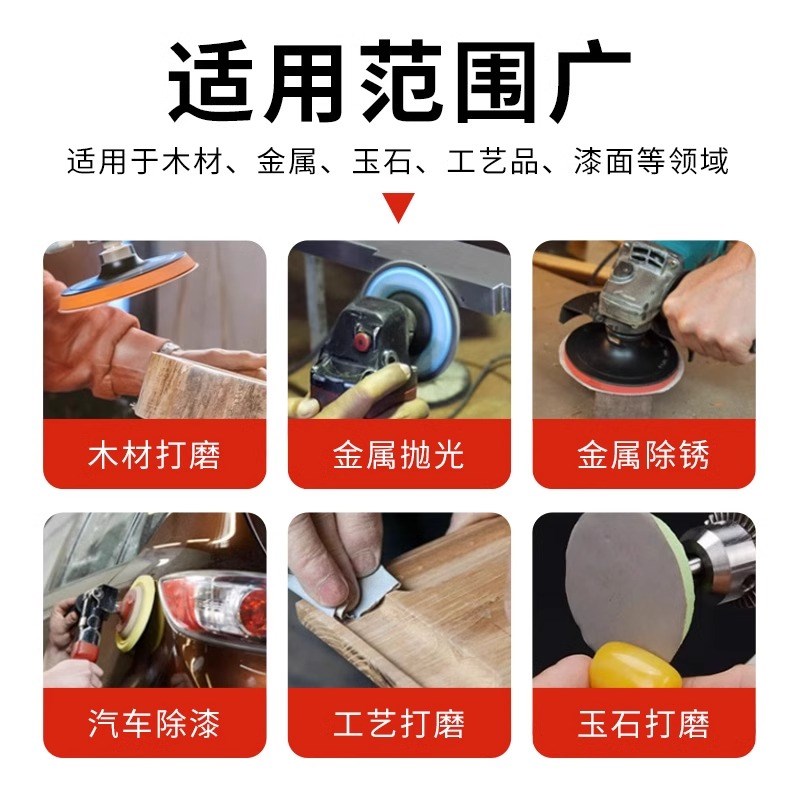 适用范围广

适用于木材、金属、玉石、工艺品、漆面等领域

木材打磨

金属抛光

金属除锈

汽车除漆

工艺打磨

玉石打磨