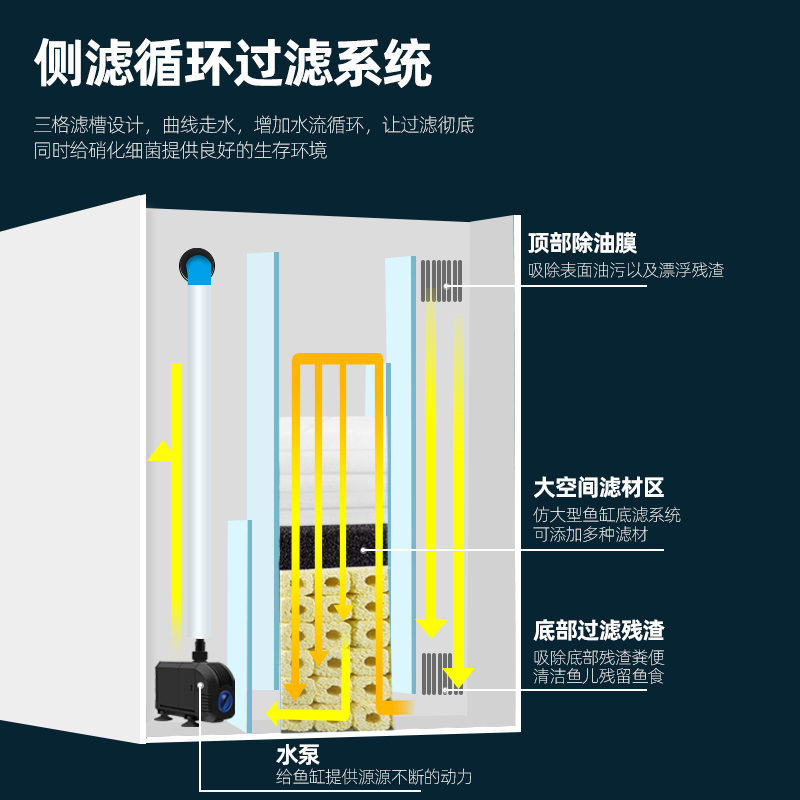 侧滤循环过滤系统

三格滤槽设计，曲线走水，增加水流循环，让过滤彻底
同时给硝化细菌提供良好的生存环境

顶部除油膜
吸除表面油污以及漂浮残渣

大空间滤材区
仿大型鱼缸底滤系统
可添加多种滤材

底部过滤残渣
吸除底部残渣粪便
清洁鱼儿残留鱼食

水泵
给鱼缸提供源源不断的动力