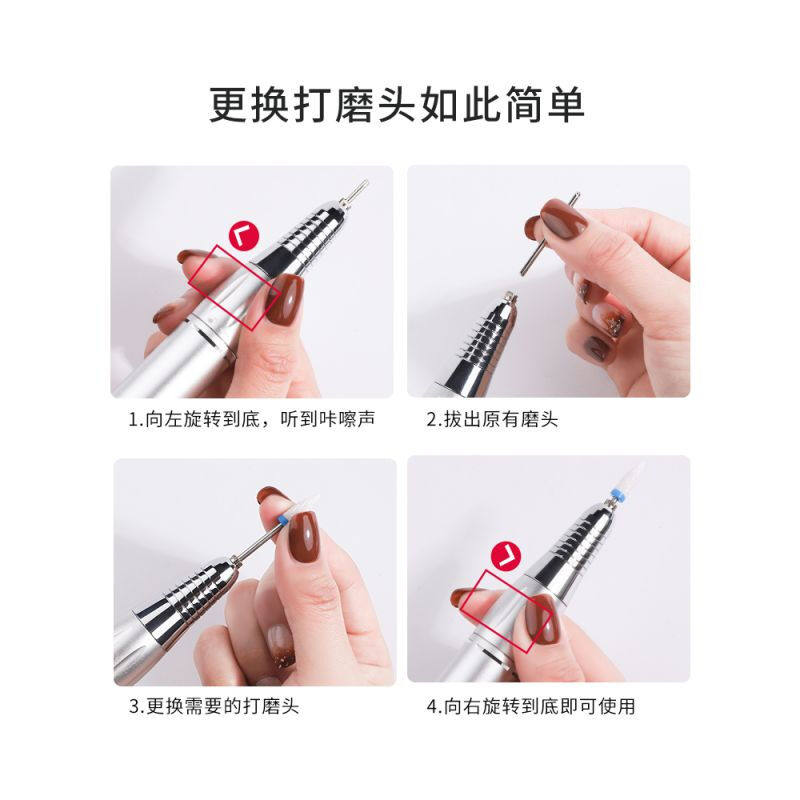 更换打磨头如此简单

1.向左旋转到底，听到咔嚓声

2.拔出原有磨头

3.更换需要的打磨头

4.向右旋转到底即可使用