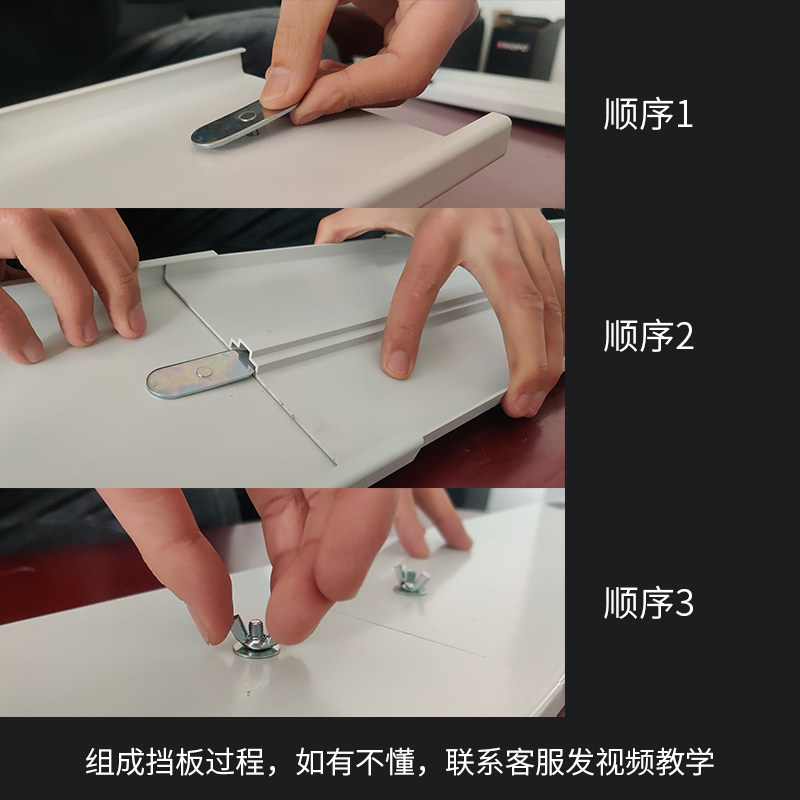 顺序1

顺序2

顺序3

组成挡板过程，如有不懂，联系客服发视频教学