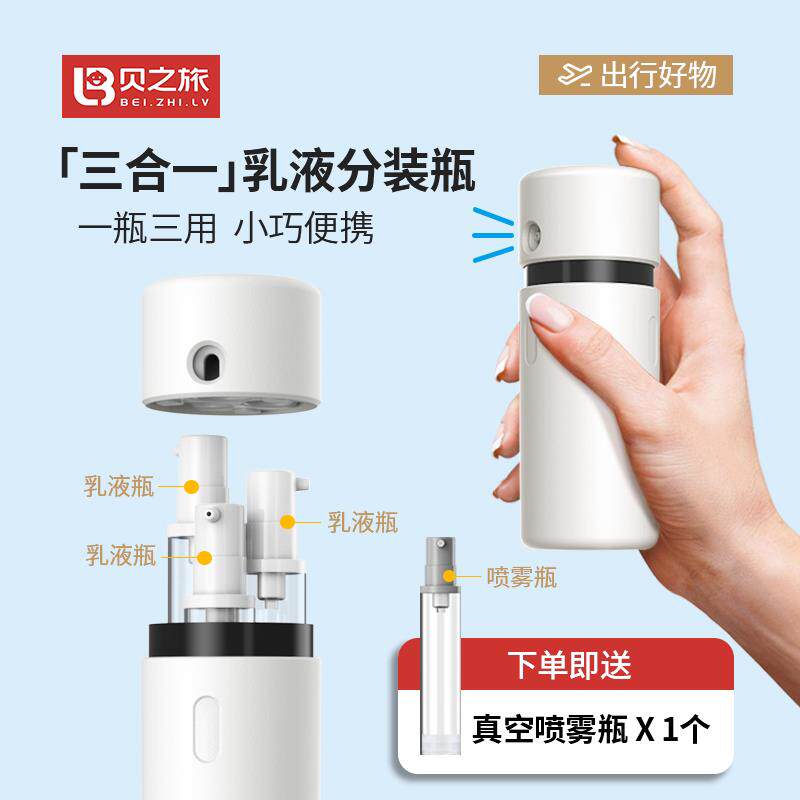 贝之旅
BEI.ZHI.LV

出行好物

「三合一」乳液分装瓶
一瓶三用 小巧便携

乳液瓶
乳液瓶
乳液瓶
喷雾瓶

下单即送
真空喷雾瓶 X 1个