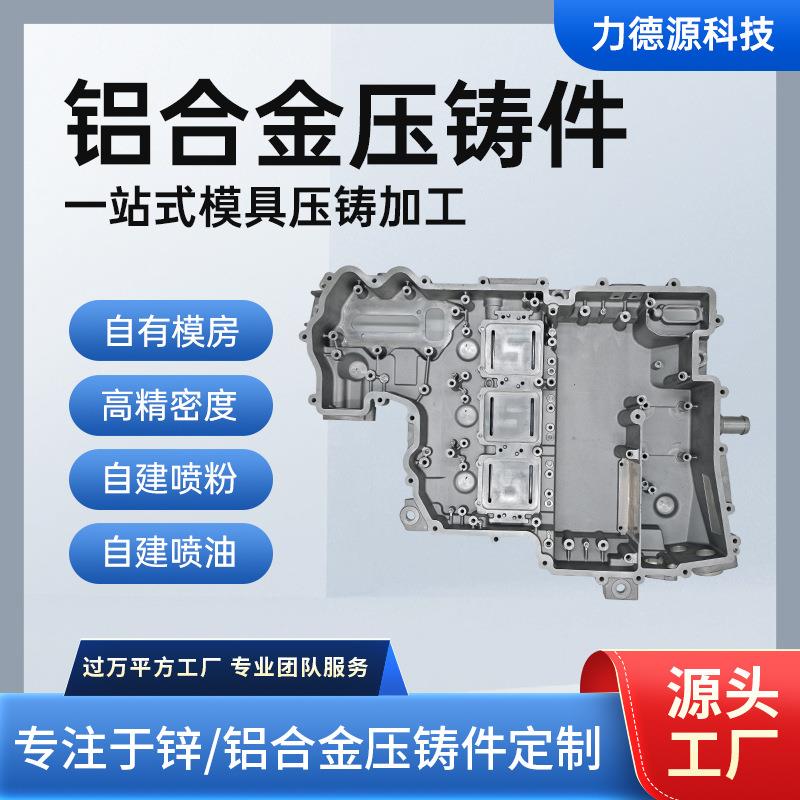 力德源科技

铝合金压铸件

一站式模具压铸加工

自有模房

高精密度

自建喷粉

自建喷油

过万平方工厂 专业团队服务

专注于锌/铝合金压铸件定制

源头工厂