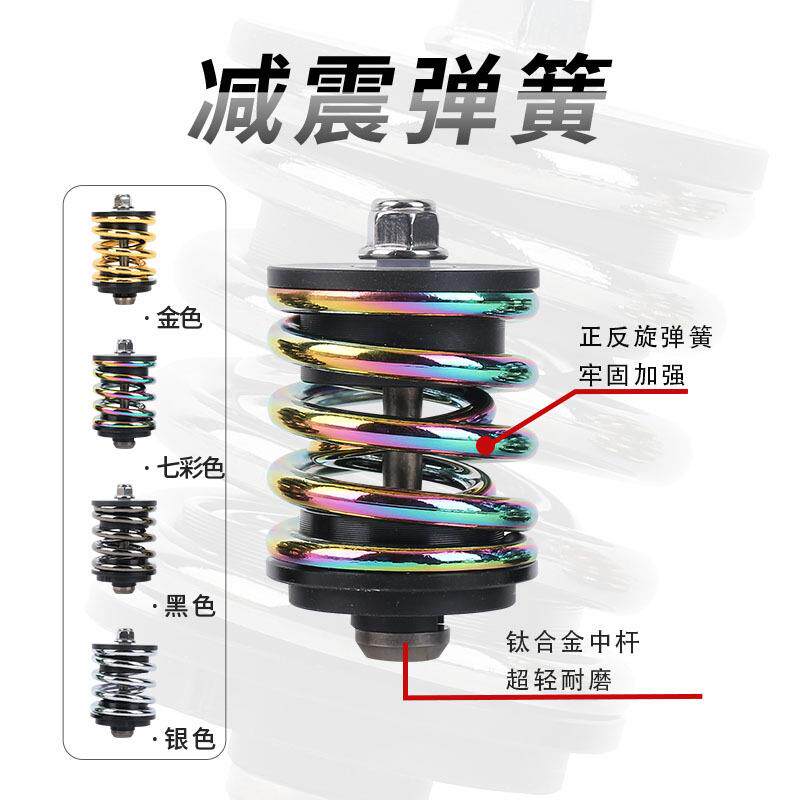 减震弹簧

· 金色

· 七彩色

· 黑色

· 银色

正反旋弹簧
牢固加强

钛合金中杆
超轻耐磨