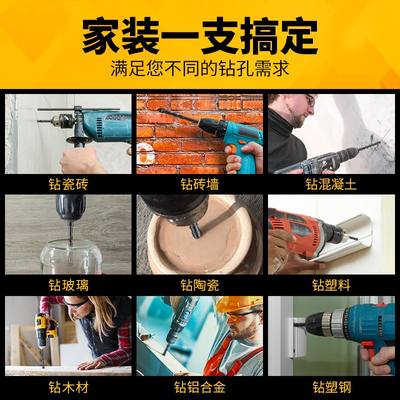 家装一支搞定
满足您不同的钻孔需求

钻瓷砖
钻砖墙
钻混凝土
钻玻璃
钻陶瓷
钻塑料
钻木材
钻铝合金
钻塑钢