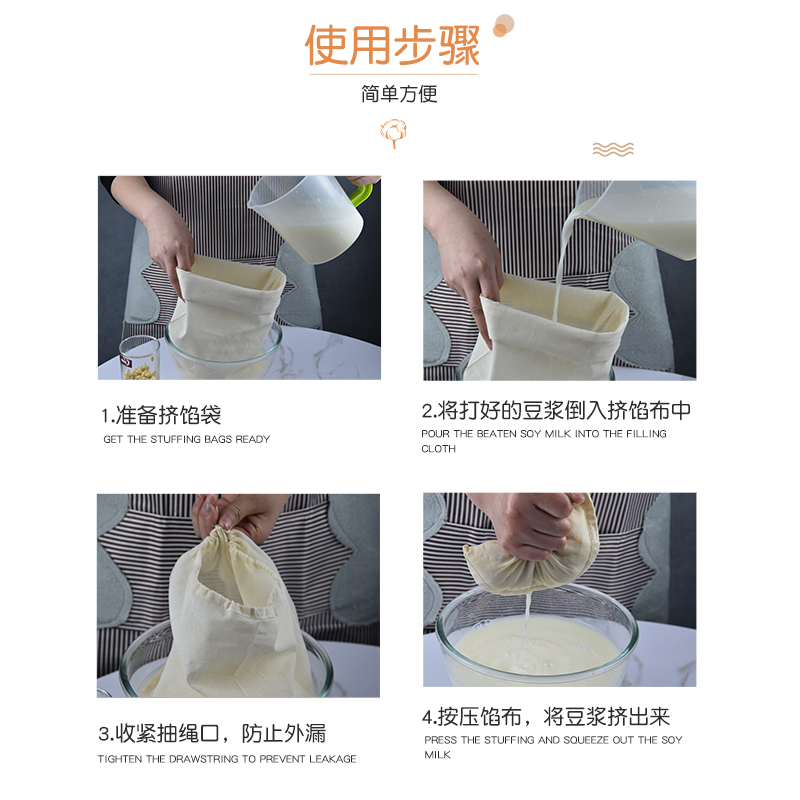 使用步骤

简单方便

1.准备挤馅袋
GET THE STUFFING BAGS READY

2.将打好的豆浆倒入挤馅布中
POUR THE BEATEN SOY MILK INTO THE FILLING CLOTH

3.收紧抽绳口，防止外漏
TIGHTEN THE DRAWSTRING TO PREVENT LEAKAGE

4.按压馅布，将豆浆挤出来
PRESS THE STUFFING AND SQUEEZE OUT THE SOY MILK