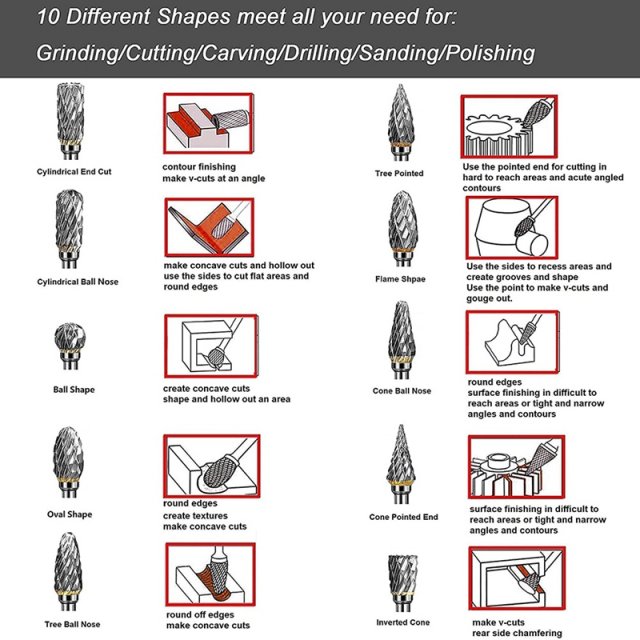 10 Different Shapes meet all your need for:
Grinding/Cutting/Carving/Drilling/Sanding/Polishing

Cylindrical End Cut
contour finishing
make v-cuts at an angle

Cylindrical Ball Nose
make concave cuts and hollow out
use the sides to cut flat areas and round edges

Ball Shape
create concave cuts
shape and hollow out an area

Oval Shape
round edges
create textures
make concave cuts

Tree Ball Nose
round off edges
make concave cuts

Tree Pointed
Use the pointed end for cutting in hard to reach areas and acute angled contours

Flame Shpae
Use the sides to recess areas and create grooves and shape
Use the point to make v-cuts and gouge out.

Cone Ball Nose
round edges
surface finishing in difficult to reach areas or tight and narrow angles and contours

Cone Pointed End
surface finishing in difficult to reach areas or tight and narrow angles and contours

Inverted Cone
make v-cuts
rear side chamfering