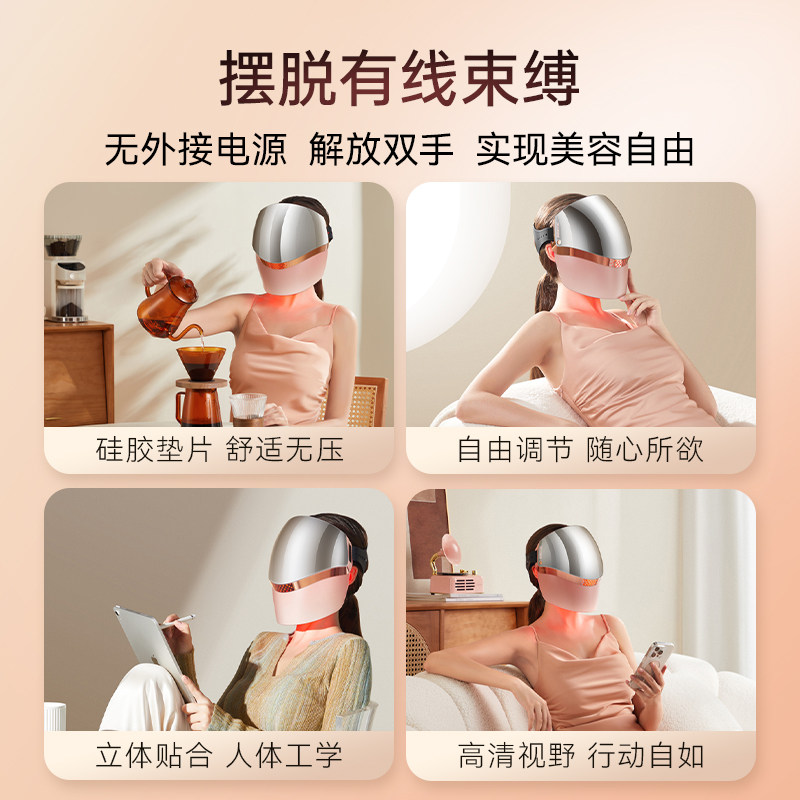 摆脱有线束缚

无外接电源 解放双手 实现美容自由

硅胶垫片 舒适无压

自由调节 随心所欲

立体贴合 人体工学

高清视野 行动自如