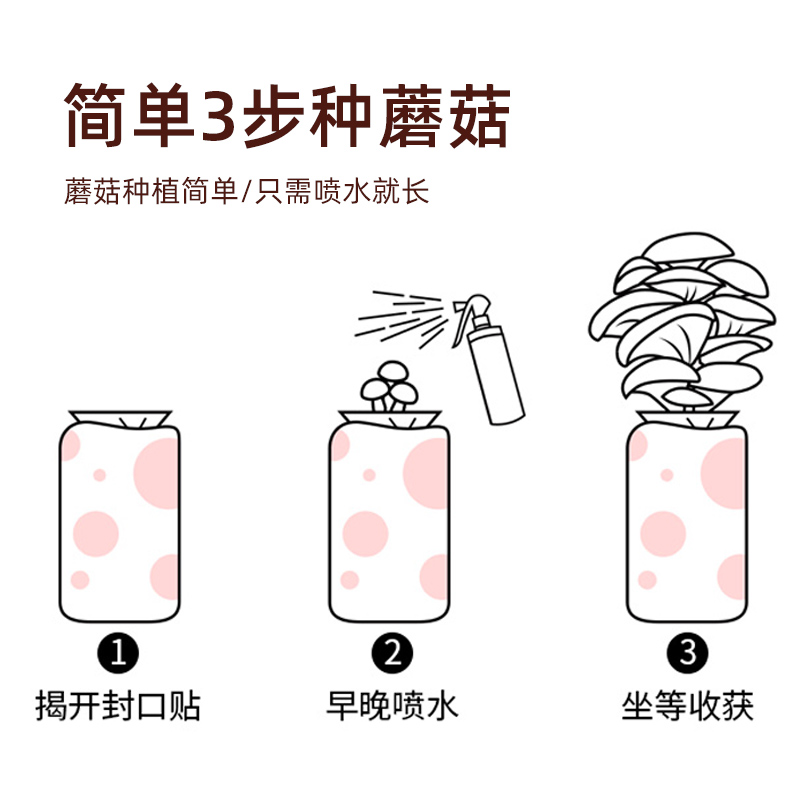 简单3步种蘑菇

蘑菇种植简单/只需喷水就长

1
揭开封口贴

2
早晚喷水

3
坐等收获