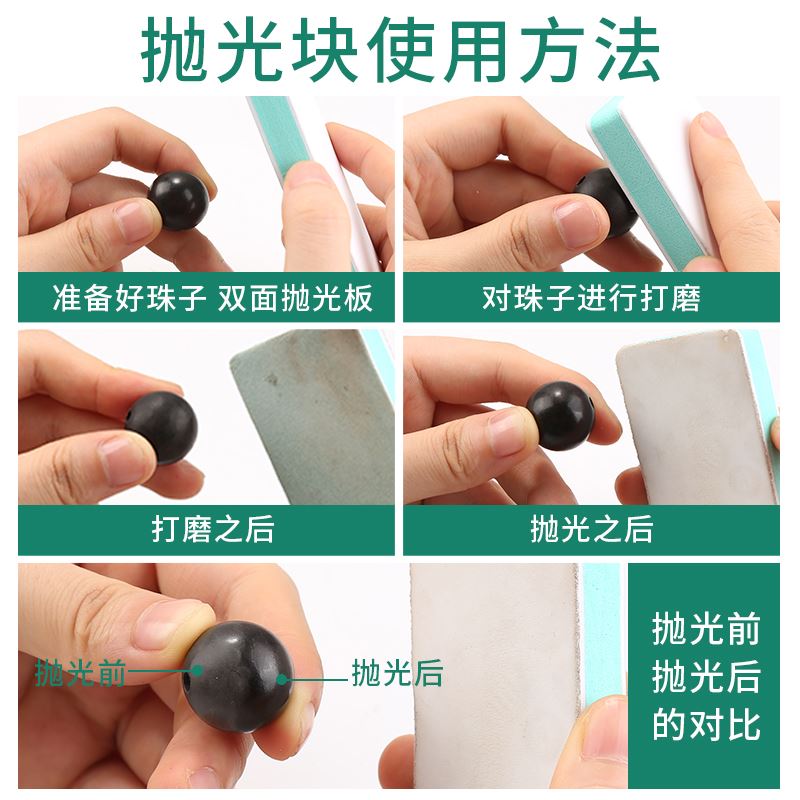 抛光块使用方法

准备好珠子 双面抛光板

对珠子进行打磨

打磨之后

抛光之后

抛光前

抛光后

抛光前
抛光后
的对比