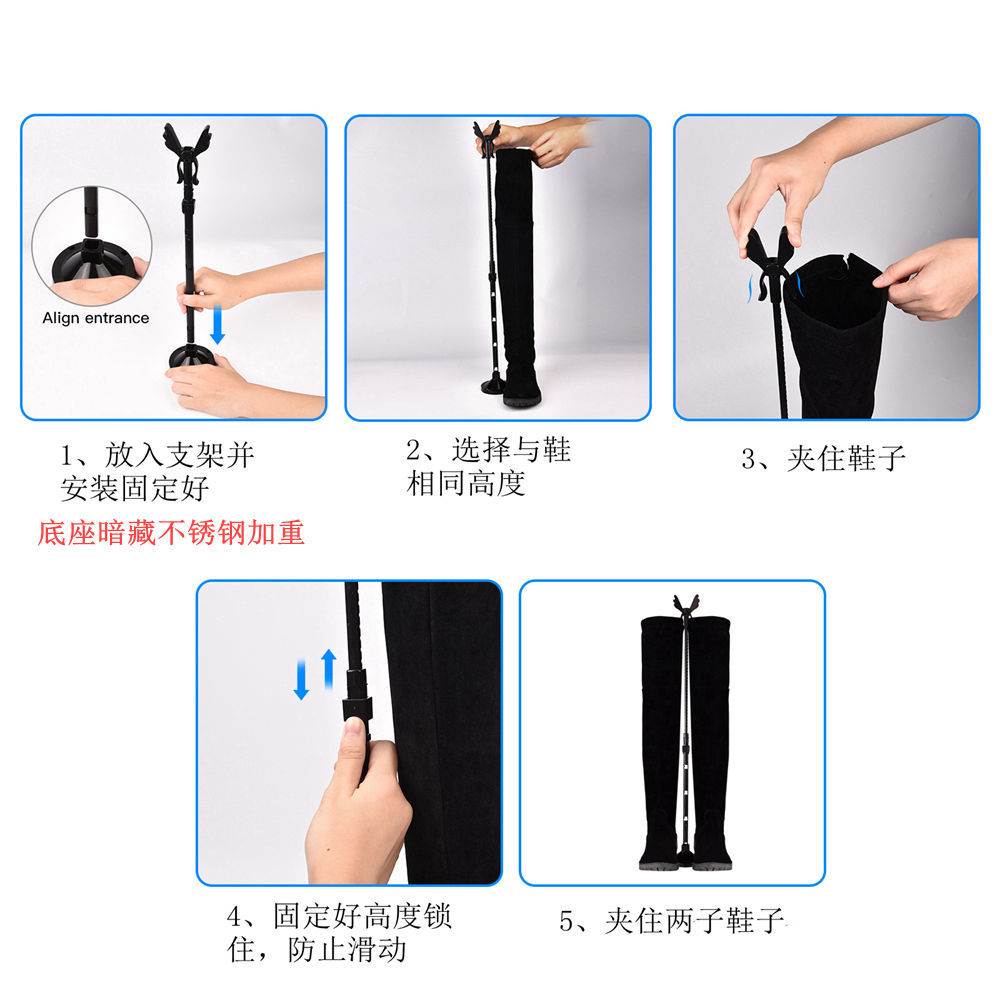 Align entrance

1、放入支架并安装固定好

底座暗藏不锈钢加重

2、选择与鞋相同高度

3、夹住鞋子

4、固定好高度锁住，防止滑动

5、夹住两子鞋子