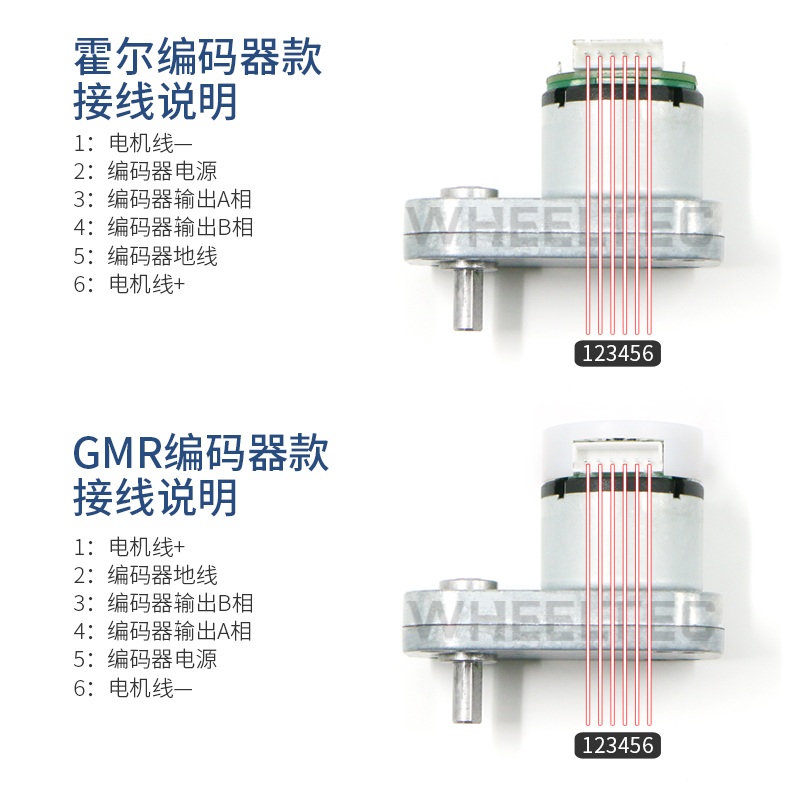 霍尔编码器款
接线说明

1：电机线—
2：编码器电源
3：编码器输出A相
4：编码器输出B相
5：编码器地线
6：电机线+

WHEELTEC

123456

GMR编码器款
接线说明

1：电机线+
2：编码器地线
3：编码器输出B相
4：编码器输出A相
5：编码器电源
6：电机线—

WHEELTEC

123456