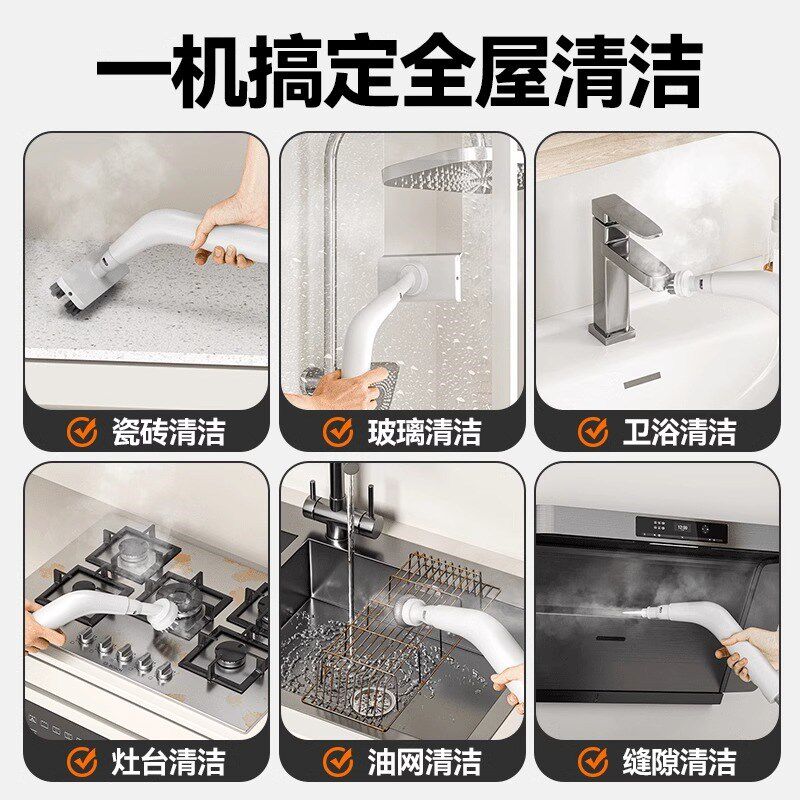 一机搞定全屋清洁

瓷砖清洁

玻璃清洁

卫浴清洁

灶台清洁

油网清洁

缝隙清洁