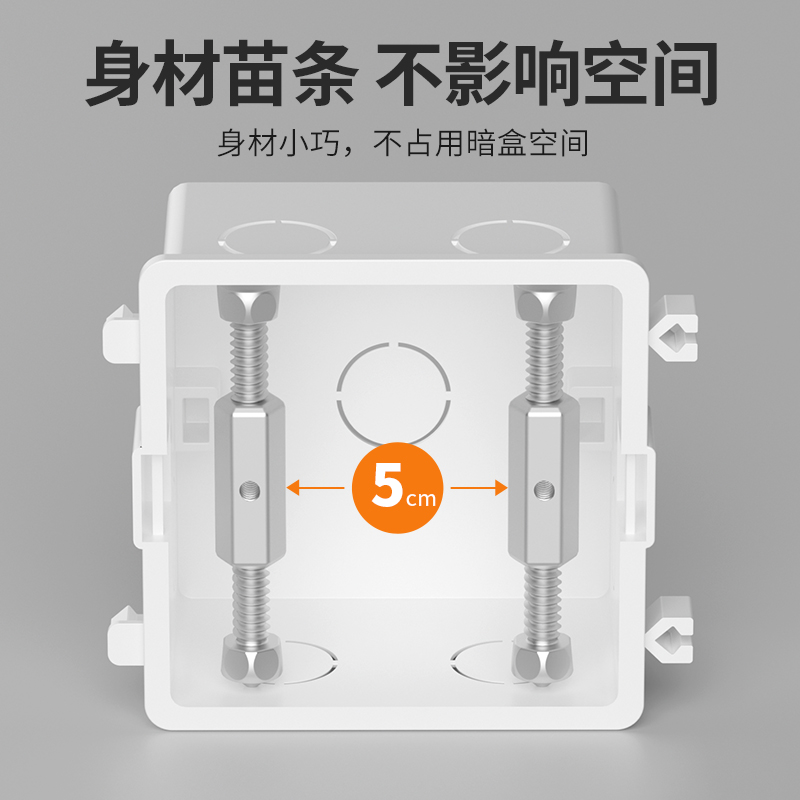 身材苗条 不影响空间

身材小巧，不占用暗盒空间

5cm