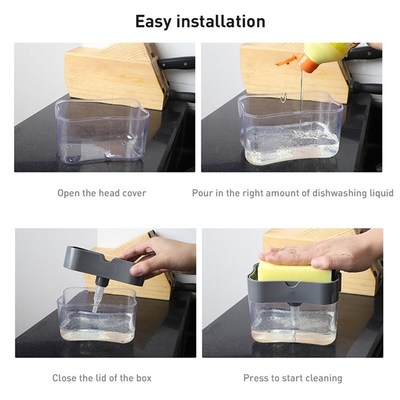 Easy installation

Open the head cover

Pour in the right amount of dishwashing liquid

Close the lid of the box

Press to start cleaning