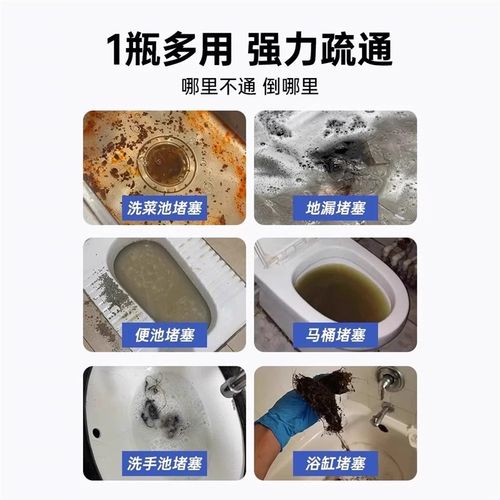 1瓶多用 强力疏通

哪里不通 倒哪里

洗菜池堵塞

地漏堵塞

便池堵塞

马桶堵塞

洗手池堵塞

浴缸堵塞