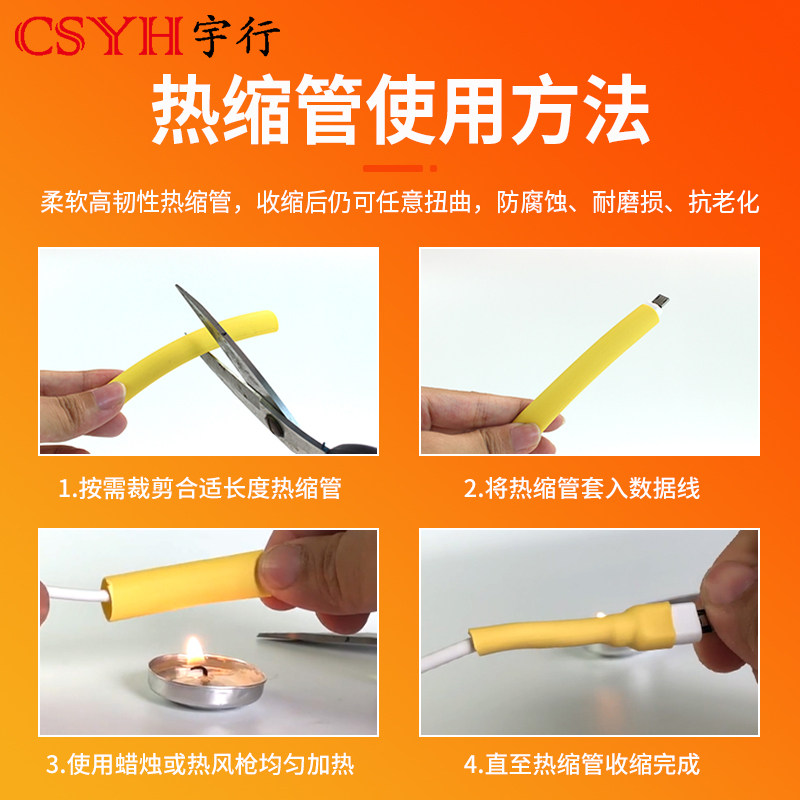 CSYH 宇行

热缩管使用方法

柔软高韧性热缩管，收缩后仍可任意扭曲，防腐蚀、耐磨损、抗老化

1.按需裁剪合适长度热缩管

2.将热缩管套入数据线

3.使用蜡烛或热风枪均匀加热

4.直至热缩管收缩完成