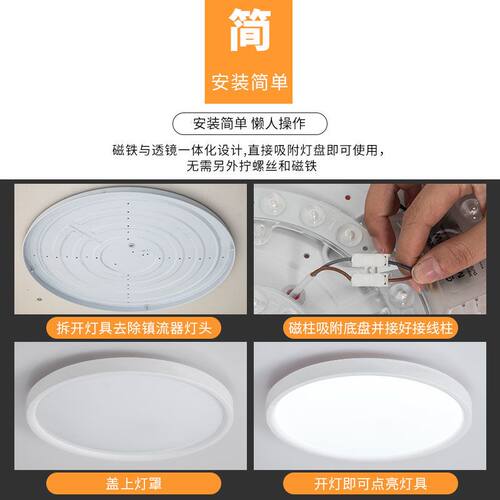 简

安装简单

安装简单 懒人操作

磁铁与透镜一体化设计,直接吸附灯盘即可使用，无需另外拧螺丝和磁铁

拆开灯具去除镇流器灯头

磁柱吸附底盘并接好接线柱

盖上灯罩

开灯即可点亮灯具