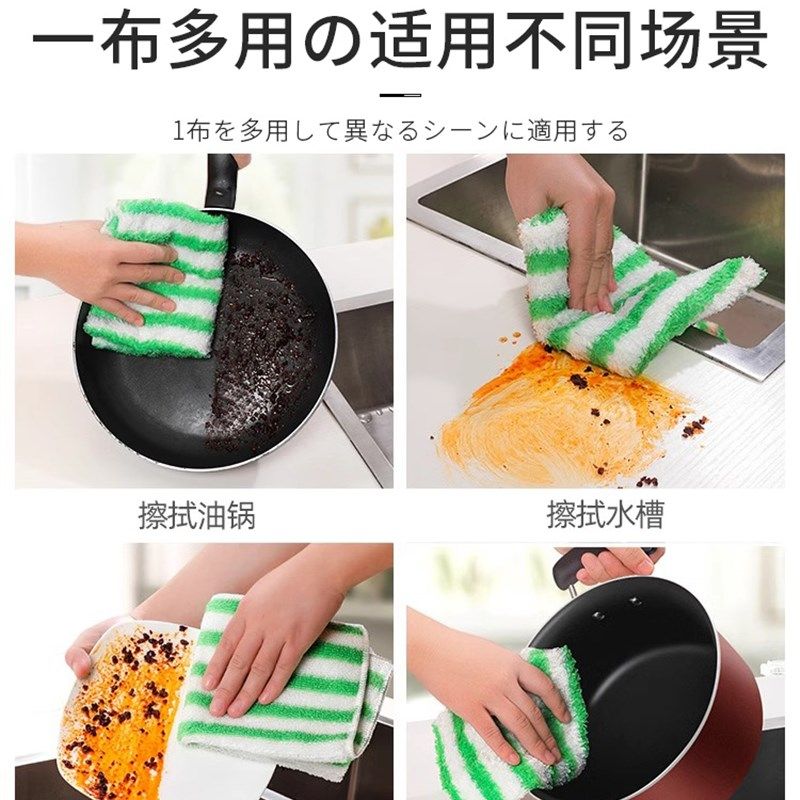 一布多用の适用不同场景

1布を多用して異なるシーンに適用する

擦拭油锅

擦拭水槽