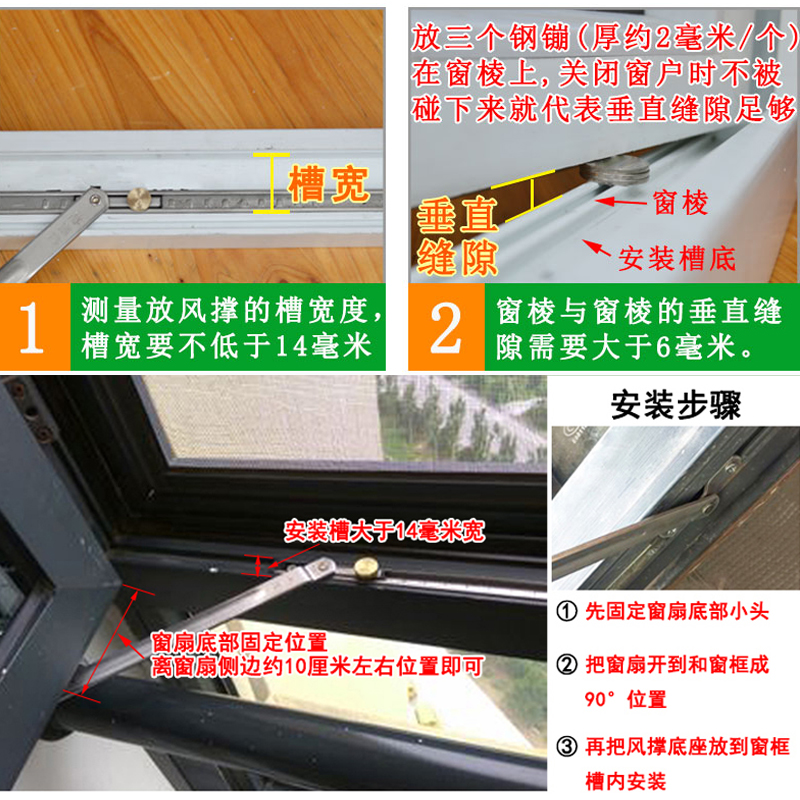 槽宽

1 测量放风撑的槽宽度，槽宽要不低于14毫米

放三个钢镚（厚约2毫米/个）在窗棱上，关闭窗户时不被碰下来就代表垂直缝隙足够

垂直缝隙

窗棱

安装槽底

2 窗棱与窗棱的垂直缝隙需要大于6毫米。

安装槽大于14毫米宽

窗扇底部固定位置
离窗扇侧边约10厘米左右位置即可

安装步骤

① 先固定窗扇底部小头

② 把窗扇开到和窗框成90°位置

③ 再把风撑底座放到窗框槽内安装