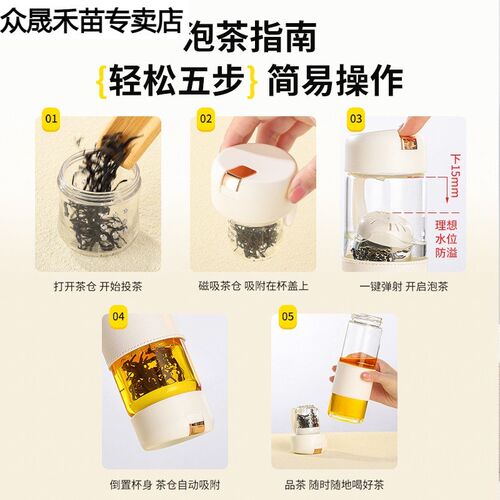 众晟禾苗专卖店

泡茶指南

{轻松五步} 简易操作

01

打开茶仓 开始投茶

02

磁吸茶仓 吸附在杯盖上

03

下15mm

理想水位防溢

一键弹射 开启泡茶

04

倒置杯身 茶仓自动吸附

05

品茶 随时随地喝好茶