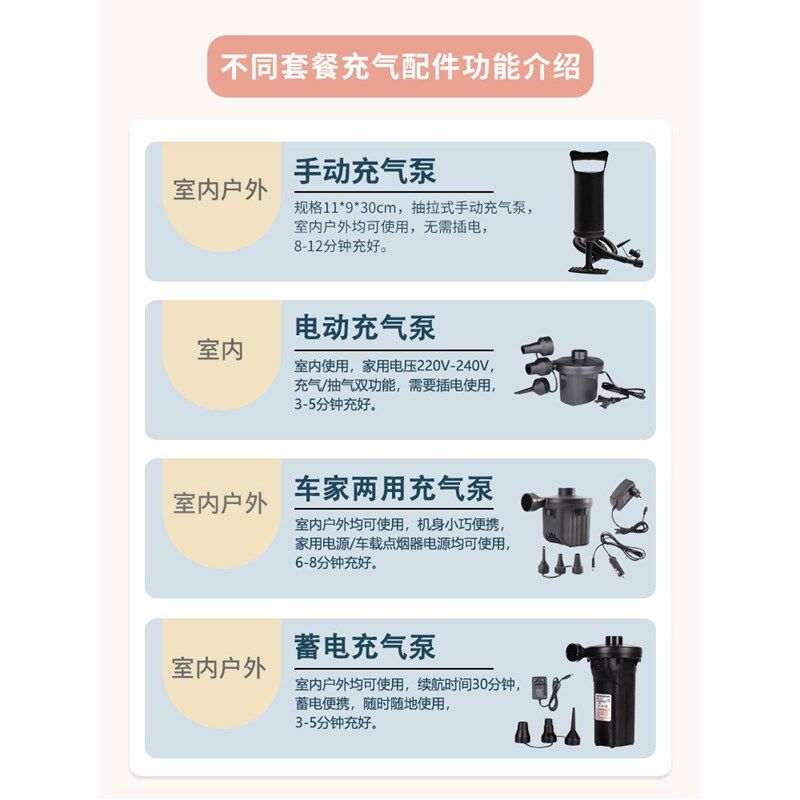 不同套餐充气配件功能介绍

室内户外

手动充气泵

规格11*9*30cm，抽拉式手动充气泵，室内户外均可使用，无需插电，8-12分钟充好。

室内

电动充气泵

室内使用，家用电压220V-240V，充气/抽气双功能，需要插电使用，3-5分钟充好。

室内户外

车家两用充气泵

室内户外均可使用，机身小巧便携，家用电源/车载点烟器电源均可使用，6-8分钟充好。

室内户外

蓄电充气泵

室内户外均可使用，续航时间30分钟，蓄电便携，随时随地使用，3-5分钟充好。