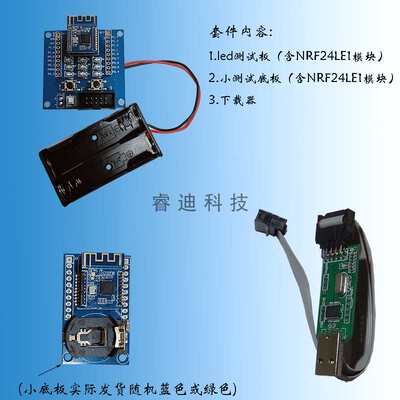 套件内容:

1.led测试板（含NRF24LE1模块）

2.小测试底板（含NRF24LE1模块）

3.下载器

睿迪科技

(小底板实际发货随机蓝色或绿色)