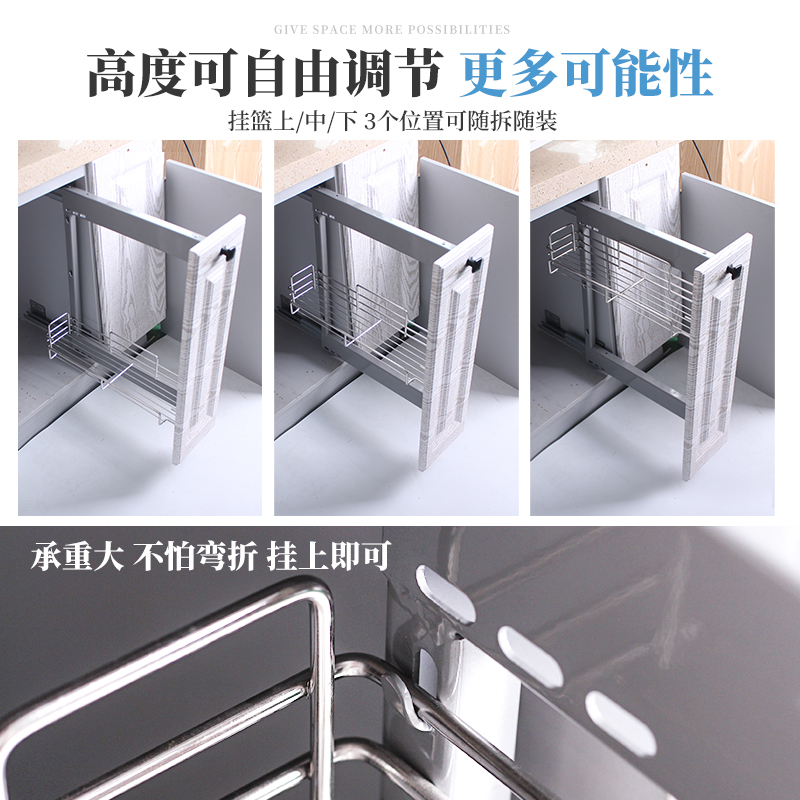 GIVE SPACE MORE POSSIBILITIES

高度可自由调节 更多可能性

挂篮上/中/下 3个位置可随拆随装

承重大 不怕弯折 挂上即可