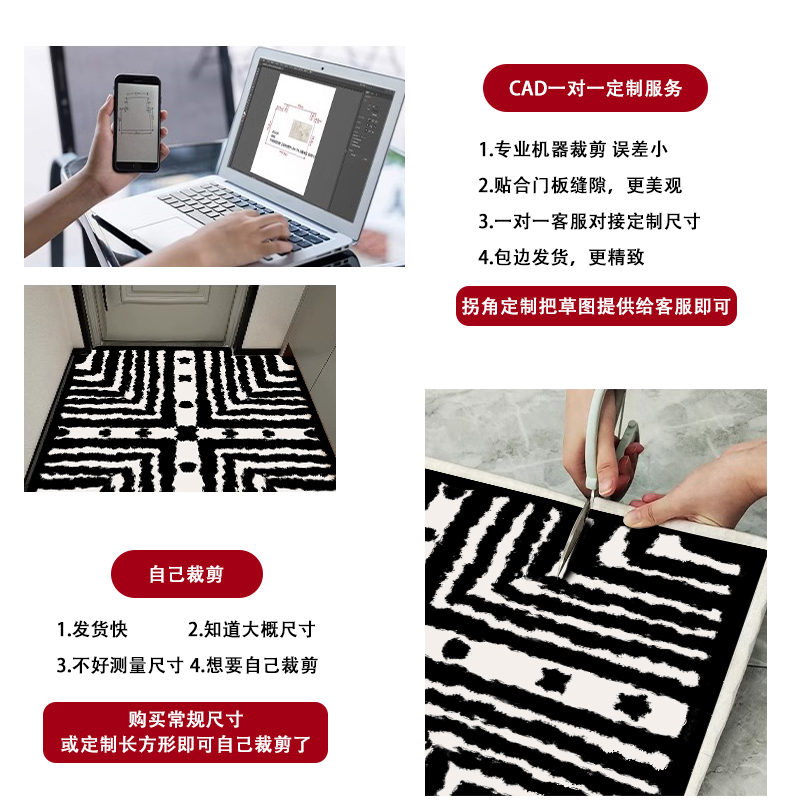 CAD一对一定制服务

1.专业机器裁剪 误差小

2.贴合门板缝隙，更美观

3.一对一客服对接定制尺寸

4.包边发货，更精致

拐角定制把草图提供给客服即可

自己裁剪

1.发货快 2.知道大概尺寸

3.不好测量尺寸 4.想要自己裁剪

购买常规尺寸
或定制长方形即可自己裁剪了