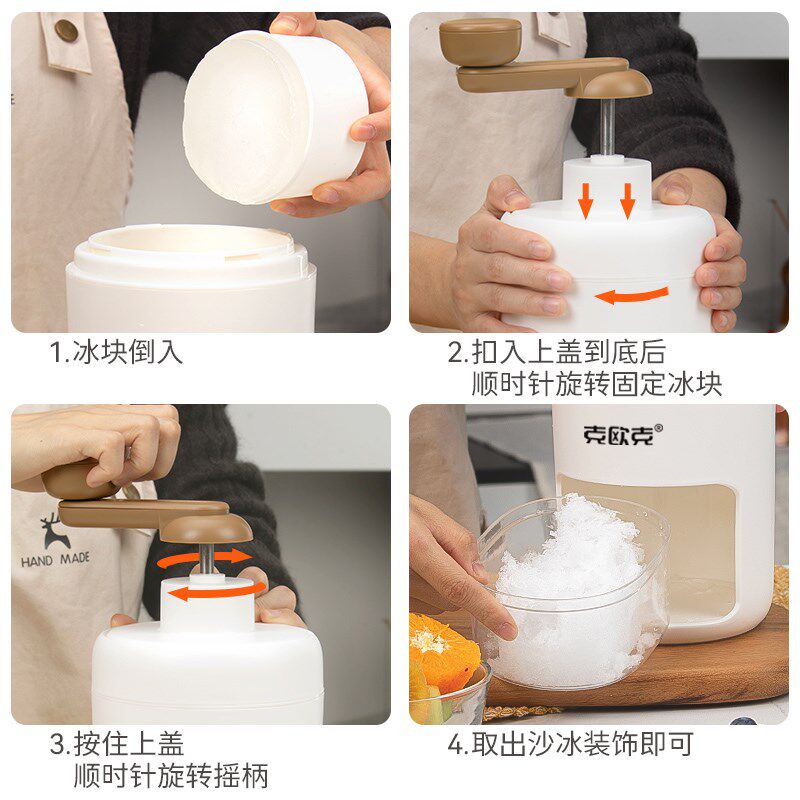 1.冰块倒入

2.扣入上盖到底后
顺时针旋转固定冰块

HAND MADE

3.按住上盖
顺时针旋转摇柄

克欧克®

4.取出沙冰装饰即可