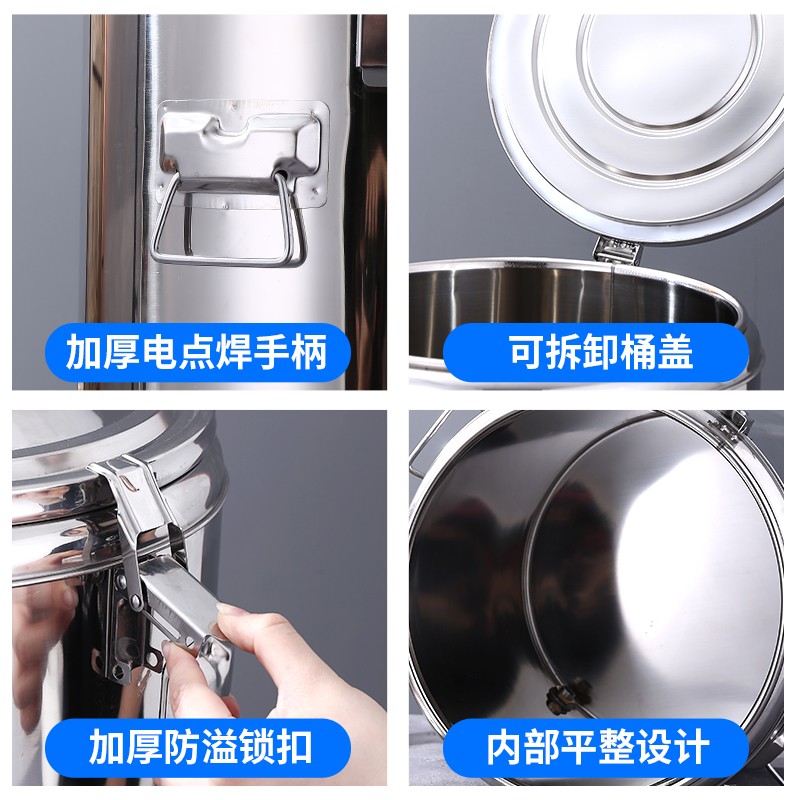 加厚电点焊手柄

可拆卸桶盖

加厚防溢锁扣

内部平整设计