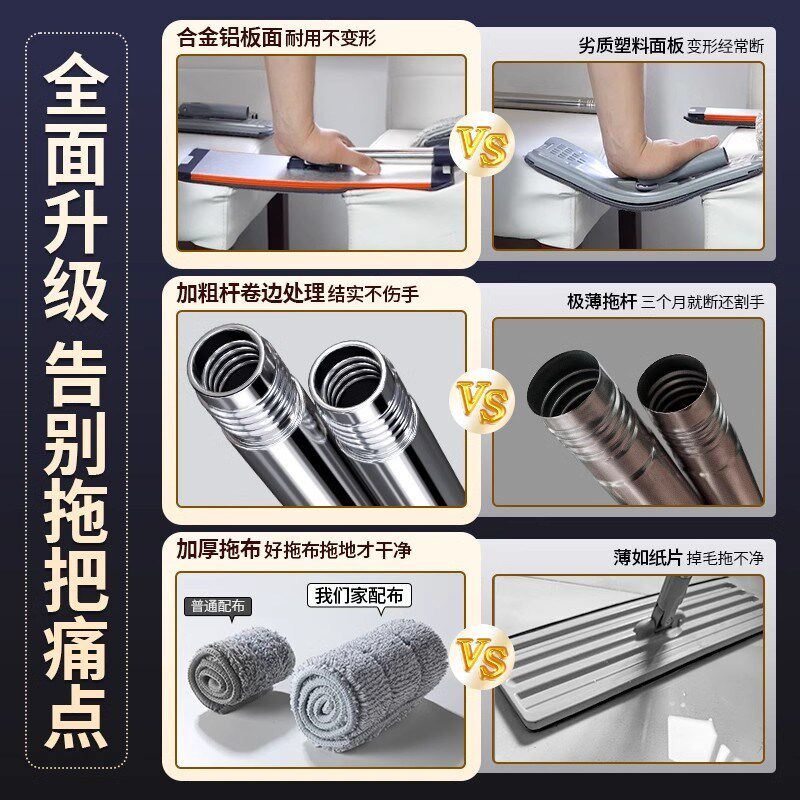 全面升级 告别拖把痛点

合金铝板面 耐用不变形

VS

劣质塑料面板 变形经常断

加粗杆卷边处理 结实不伤手

VS

极薄拖杆 三个月就断还割手

加厚拖布 好拖布拖地才干净

普通配布

我们家配布

VS

薄如纸片 掉毛拖不净