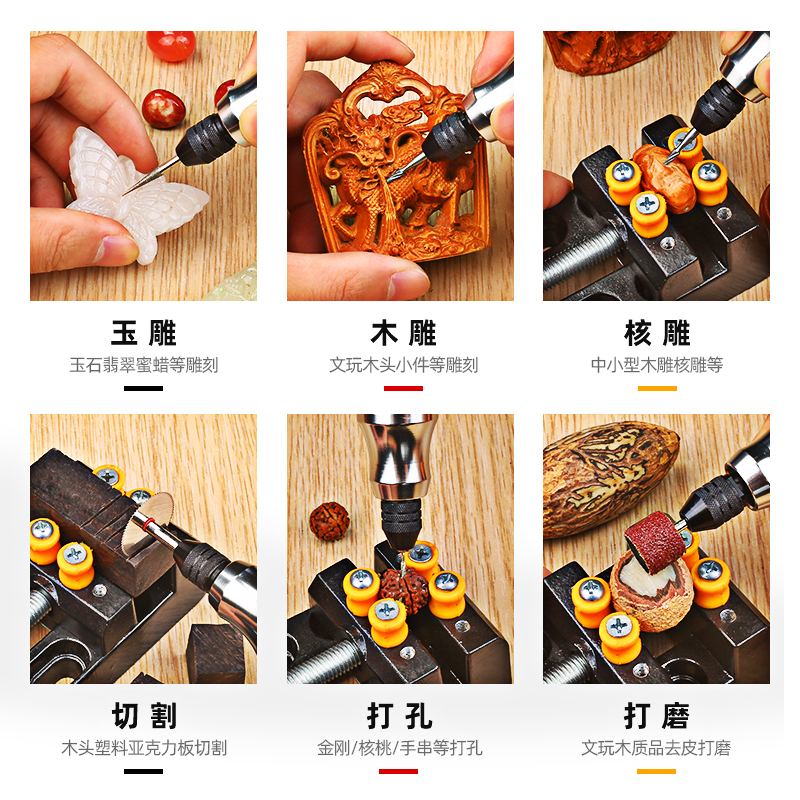 玉雕
玉石翡翠蜜蜡等雕刻

木雕
文玩木头小件等雕刻

核雕
中小型木雕核雕等

切割
木头塑料亚克力板切割

打孔
金刚/核桃/手串等打孔

打磨
文玩木质品去皮打磨